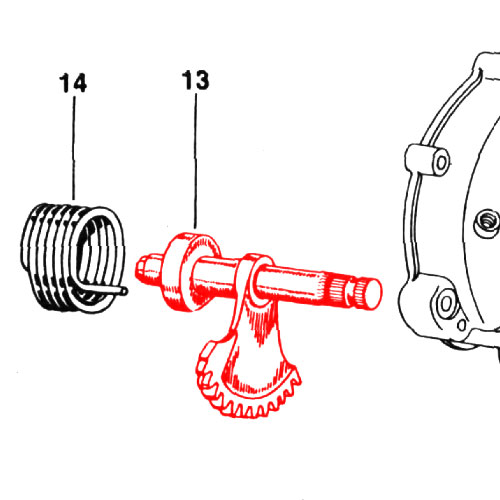 14

13