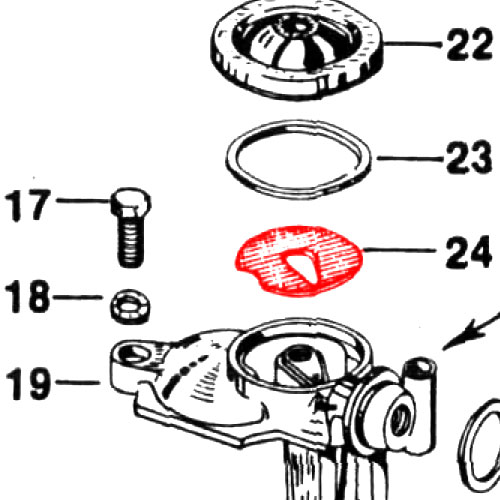 22
23
17
24
18
19