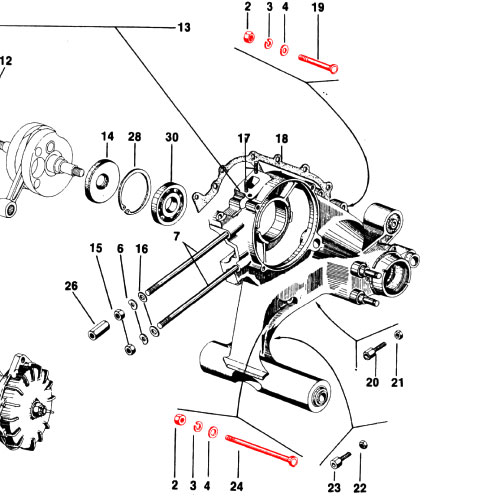 2 3 4 19
13
12
14 28 30
17 18
7
15 6 16
26
20 21
2 3 4 24
23 22