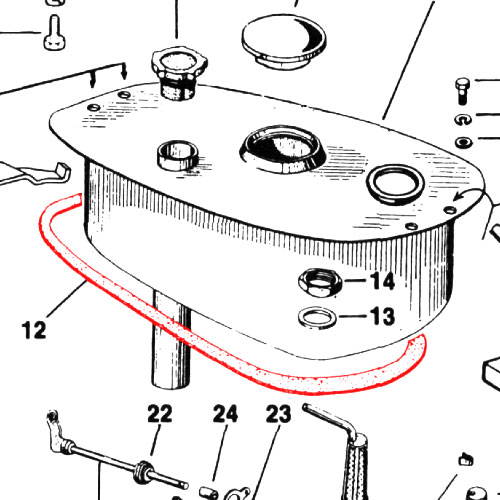 14
13
12
22
24
23