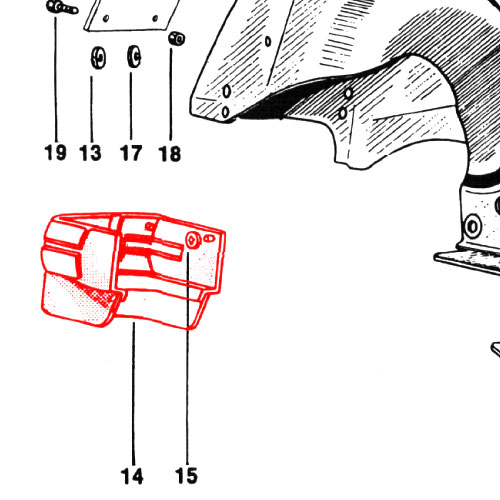 19 13 17 18

14 15