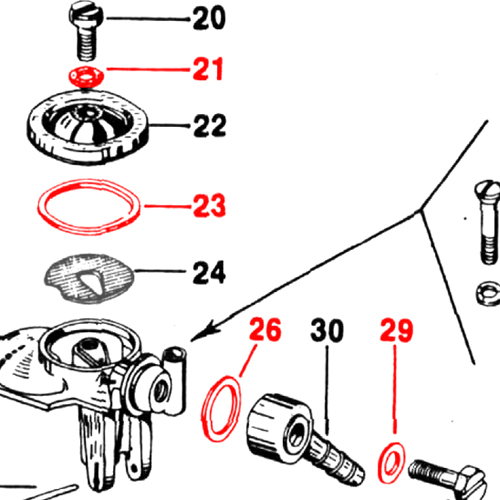 20
21
22
23
24
26
30
29