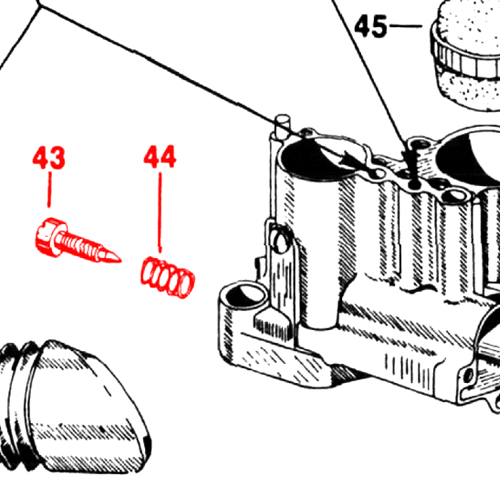 45
43
44