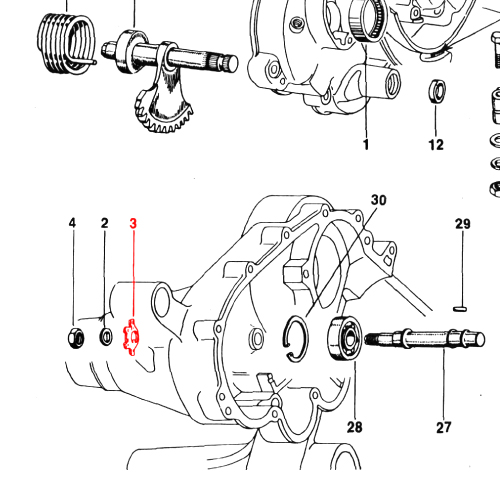 1
12
30
4
2
3
29
28
27