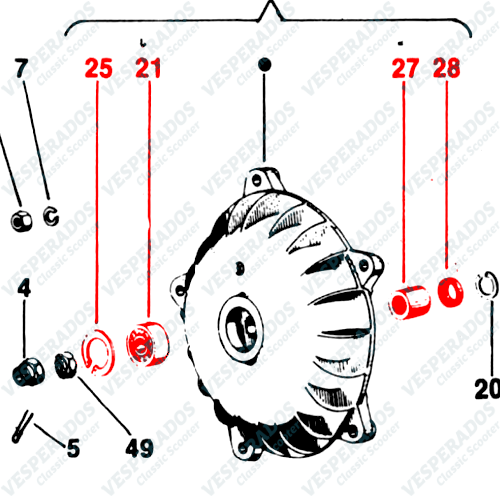 7
25
21
27
28
4
20
5
49
VESPERADOS
Classic Scooter